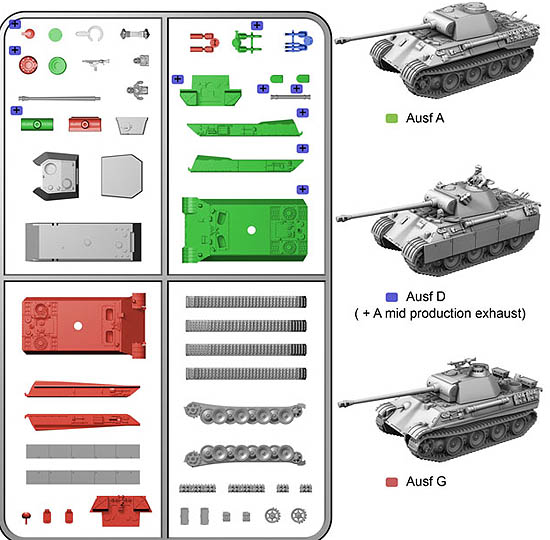 Ausf A

Ausf D
( + A mid production exhaust)

Ausf G